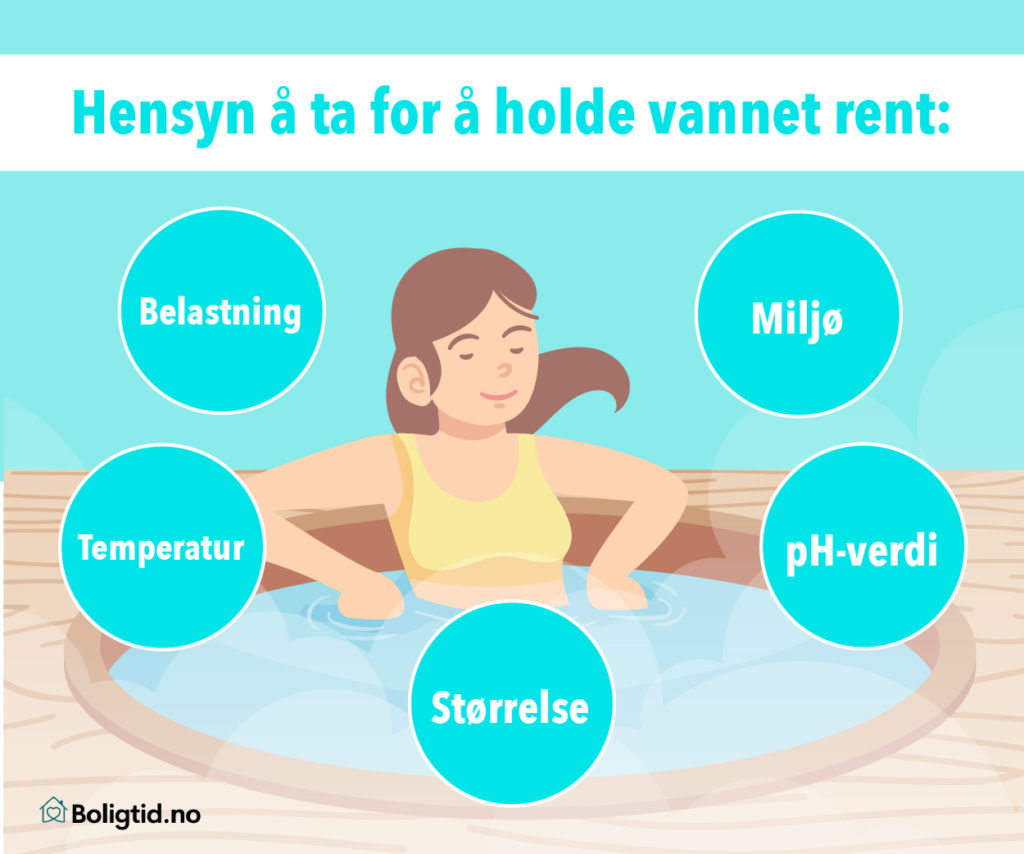 Hensyn å ta for å holde vannet rent:

Belastning

Miljø

Temperatur

pH-verdi

Størrelse

Boligtid.no