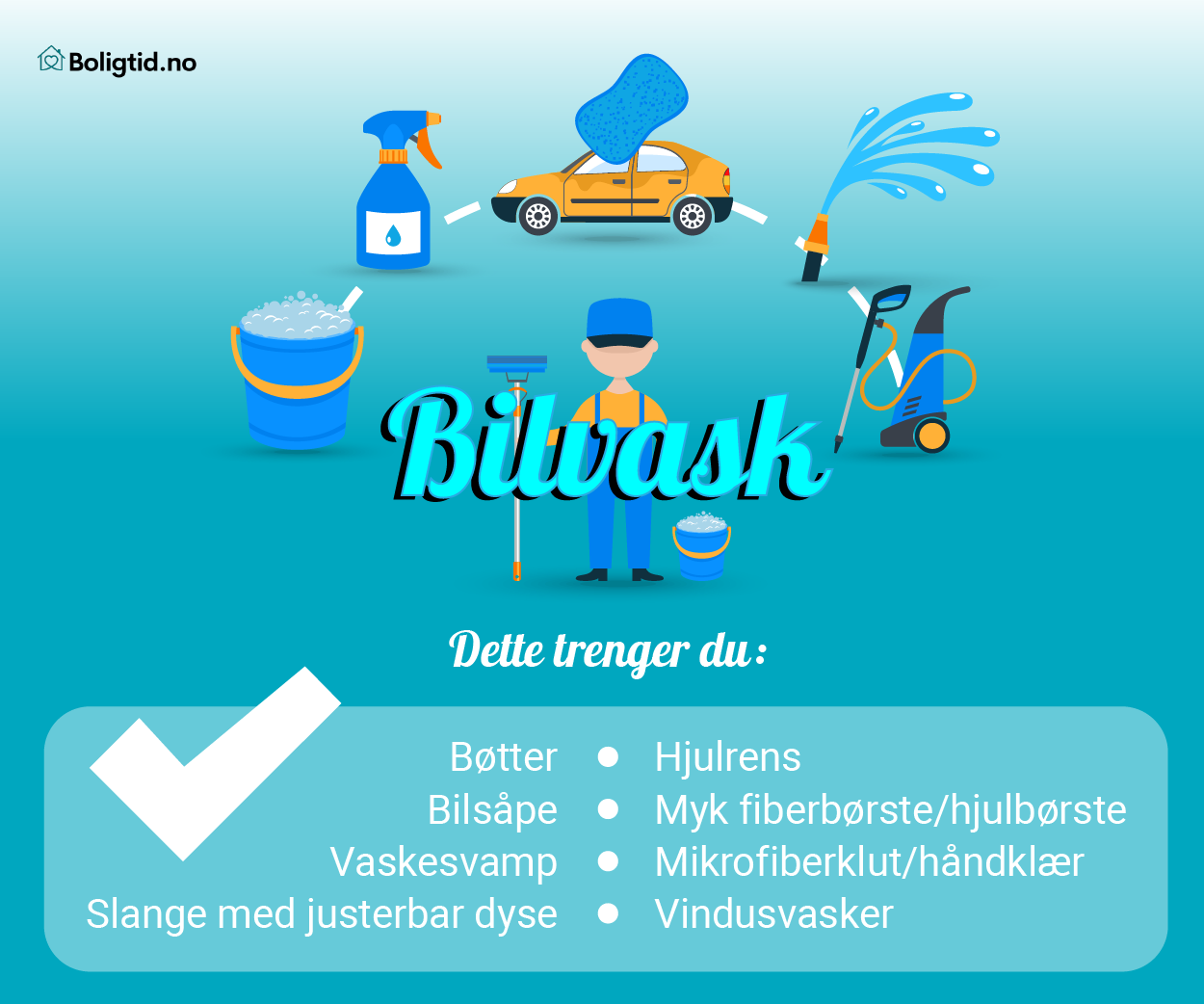 Boligtid.no

Bilvask

Dette trenger du:

Bøtter
Bilsåpe
Vaskesvamp
Slange med justerbar dyse

Hjulrens
Myk fiberbørste/hjulbørste
Mikrofiberklut/håndklær
Vindusvasker